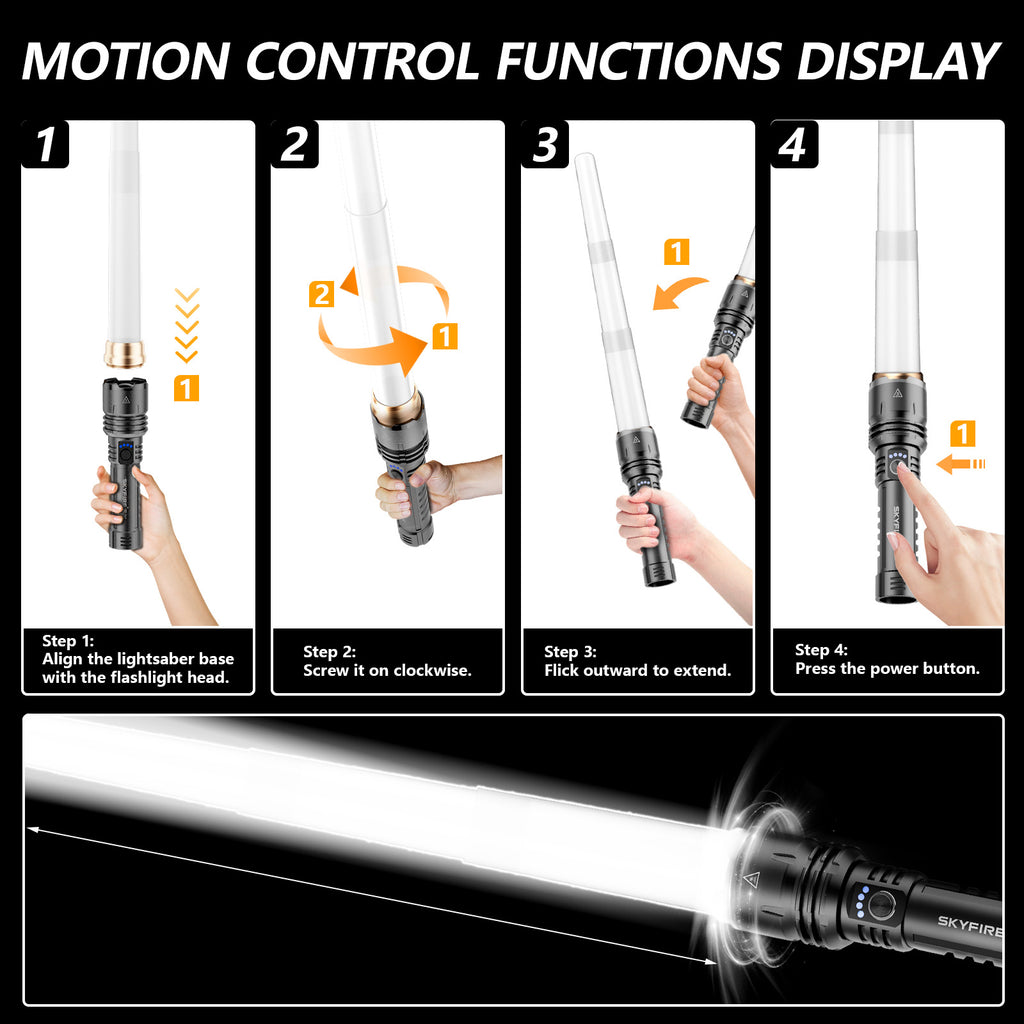 MOTION CONTROL FUNCTIONS DISPLAY

1

1

Step 1:
Align the lightsaber base with the flashlight head.

2

2

1

Step 2:
Screw it on clockwise.

3

1

Step 3:
Flick outward to extend.

4

1

SKYFIRE

Step 4:
Press the power button.

SKYFIRE